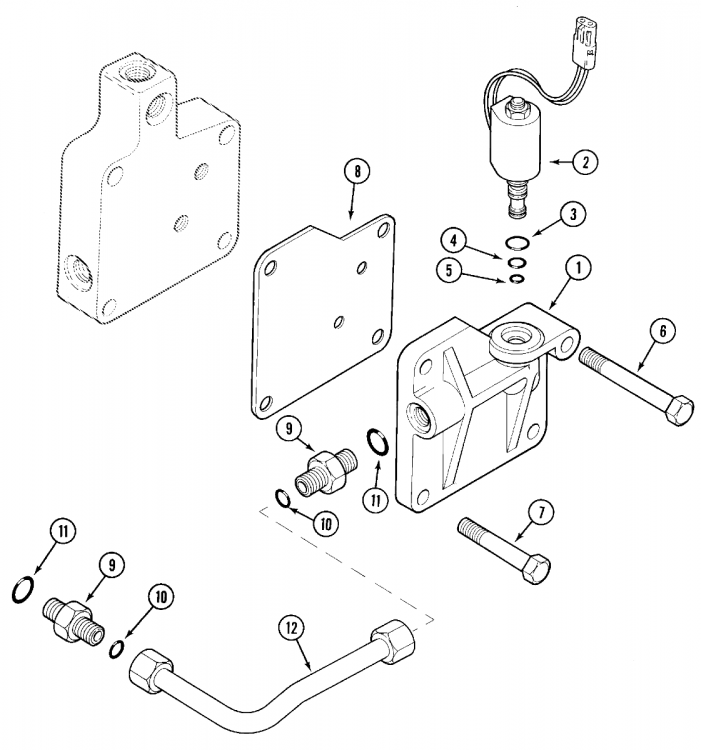 8
2
3
4
5
1
6
9
11
10
7
11
9
10
12