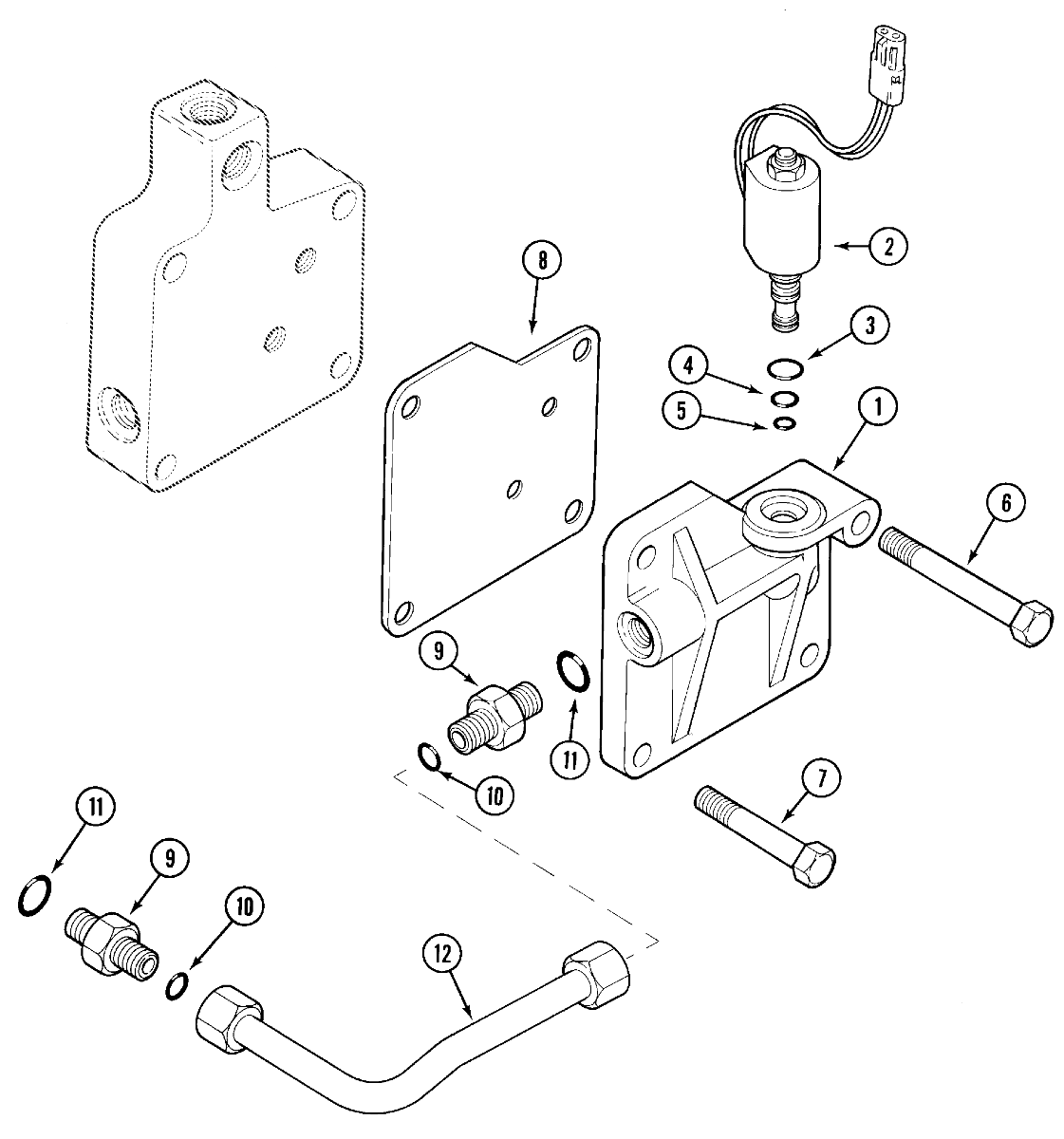 8
2
3
4
5
1
6
9
11
10
7
11
9
10
12