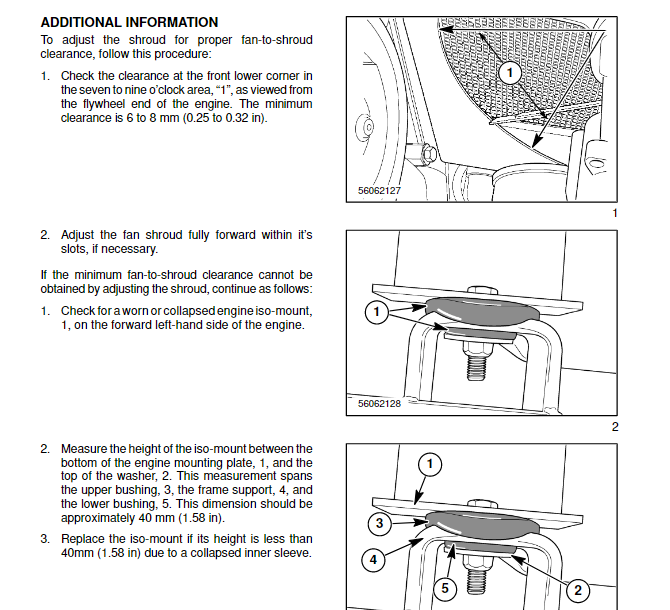 ADDITIONAL INFORMATION

To adjust the shroud for proper fan-to-shroud clearance, follow this procedure:

1. Check the clearance at the front lower corner in the seven to nine o'clock area, "1", as viewed from the flywheel end of the engine. The minimum clearance is 6 to 8 mm (0.25 to 0.32 in).

1

56062127

1

2. Adjust the fan shroud fully forward within it's slots, if necessary.

If the minimum fan-to-shroud clearance cannot be obtained by adjusting the shroud, continue as follows:

1. Check for a worn or collapsed engine iso-mount, 1, on the forward left-hand side of the engine.

1

56062128

2

2. Measure the height of the iso-mount between the bottom of the engine mounting plate, 1, and the top of the washer, 2. This measurement spans the upper bushing, 3, the frame support, 4, and the lower bushing, 5. This dimension should be approximately 40 mm (1.58 in).

3. Replace the iso-mount if its height is less than 40mm (1.58 in) due to a collapsed inner sleeve.

1

3

4

5

2