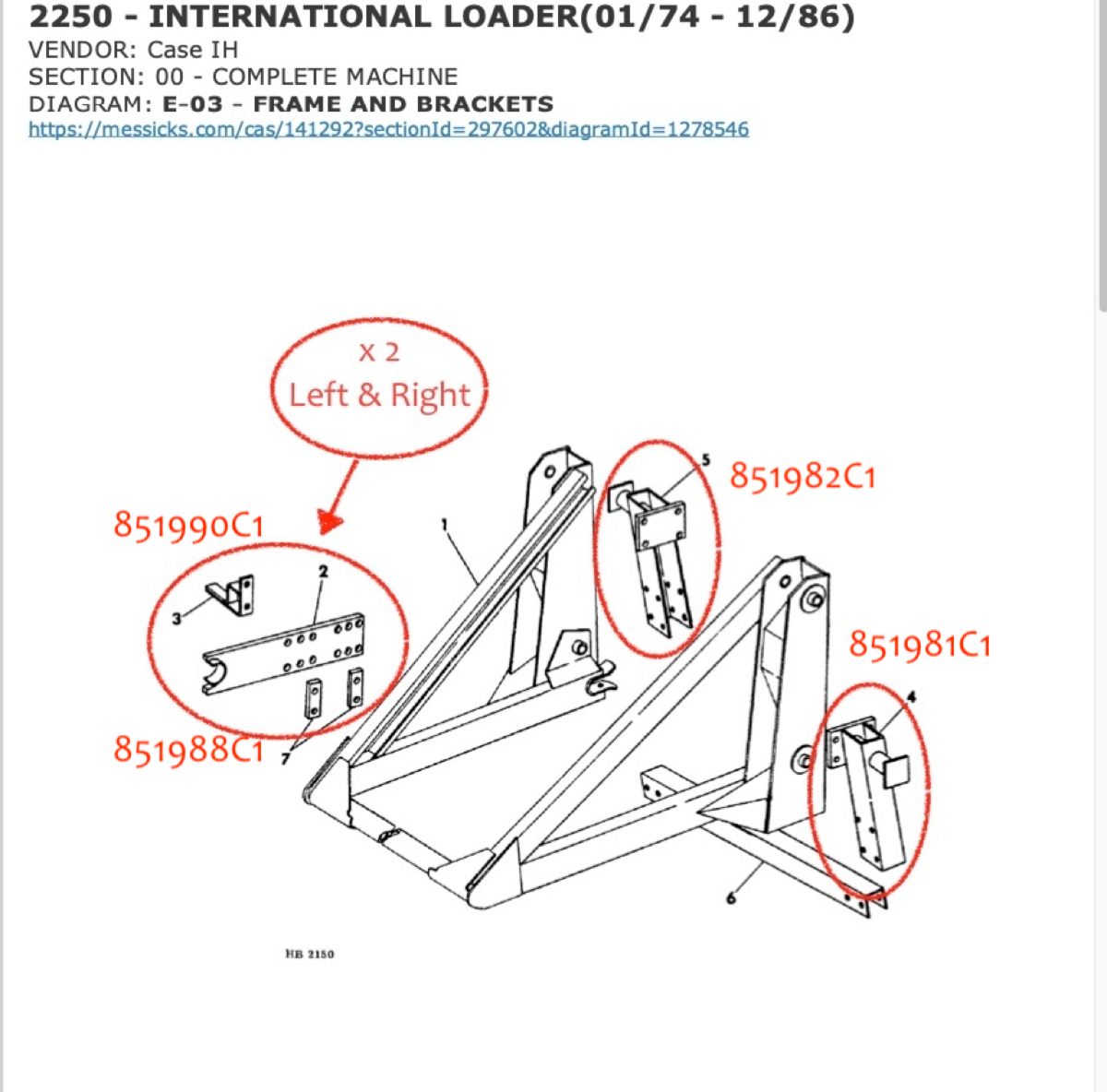 2250 - INTERNATIONAL LOADER(01/74 - 12/86)
VENDOR: Case IH
SECTION: 00 - COMPLETE MACHINE
DIAGRAM: E-03 - FRAME AND BRACKETS
https://messicks.com/cas/141292?sectionId=297602&diagramId=1278546

x 2
Left & Right

851990C1

851982C1

851981C1

851988C1

1
2
3
4
5
6
7

HB 2150