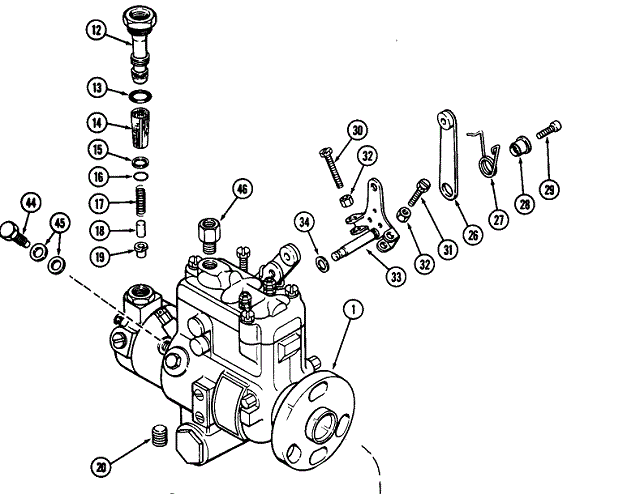 12
13
14
15
16
17
18
19
44
45
46
30
32
34
33
32
31
26
27
28
29
1
20